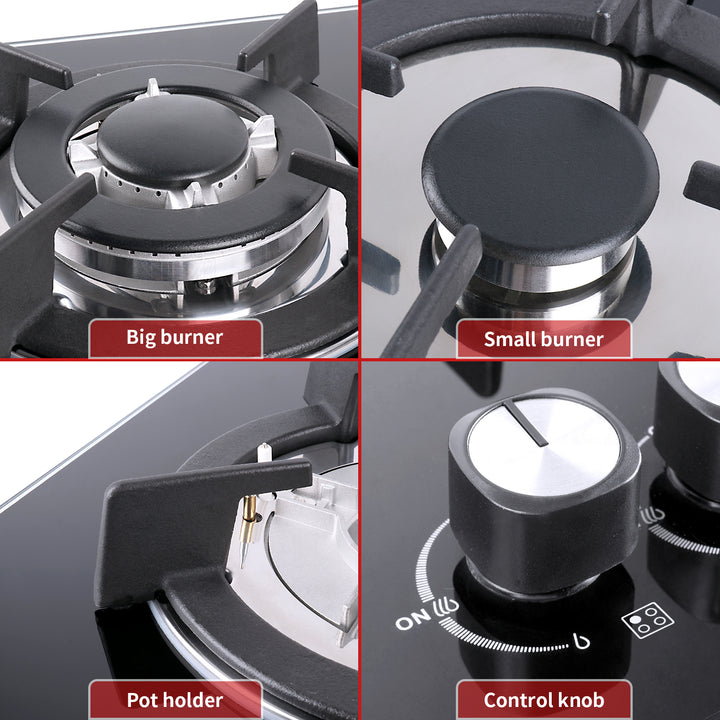 Big burner

Small burner

Pot holder

ON

Control knob